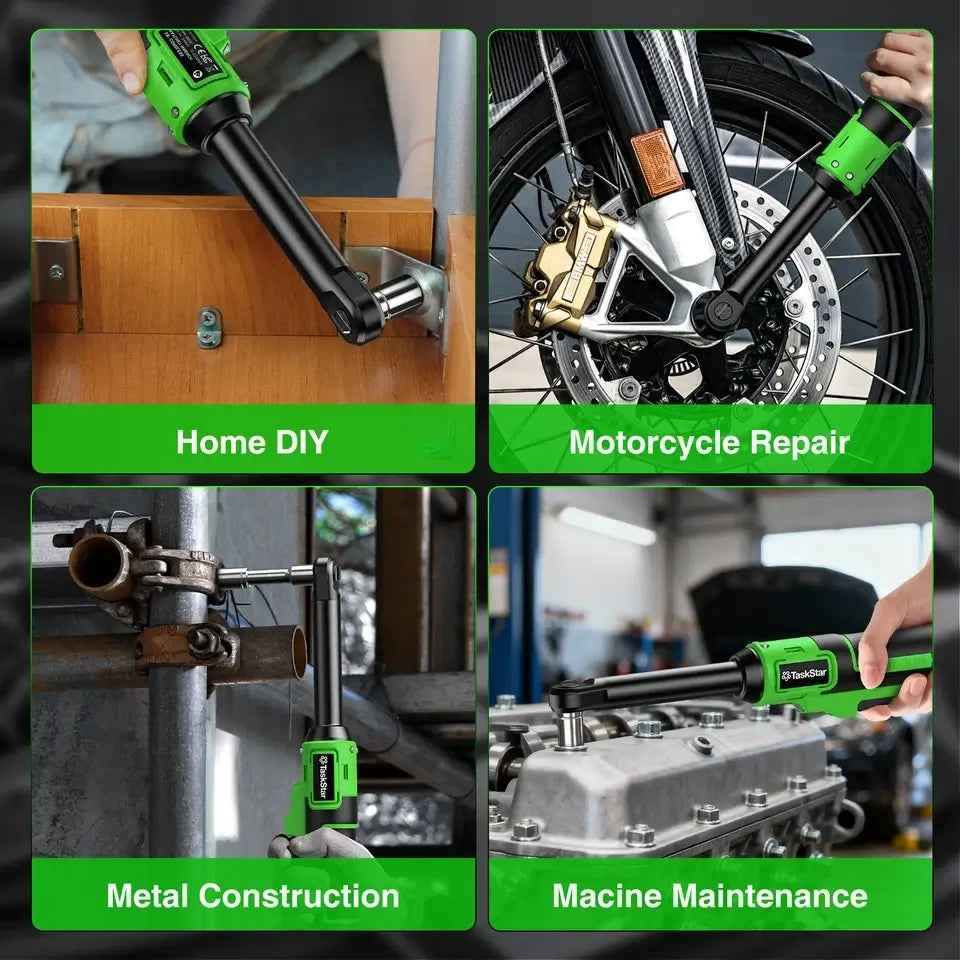 Home DIY

Motorcycle Repair

TaskStar

Metal Construction

TaskStar

Macine Maintenance